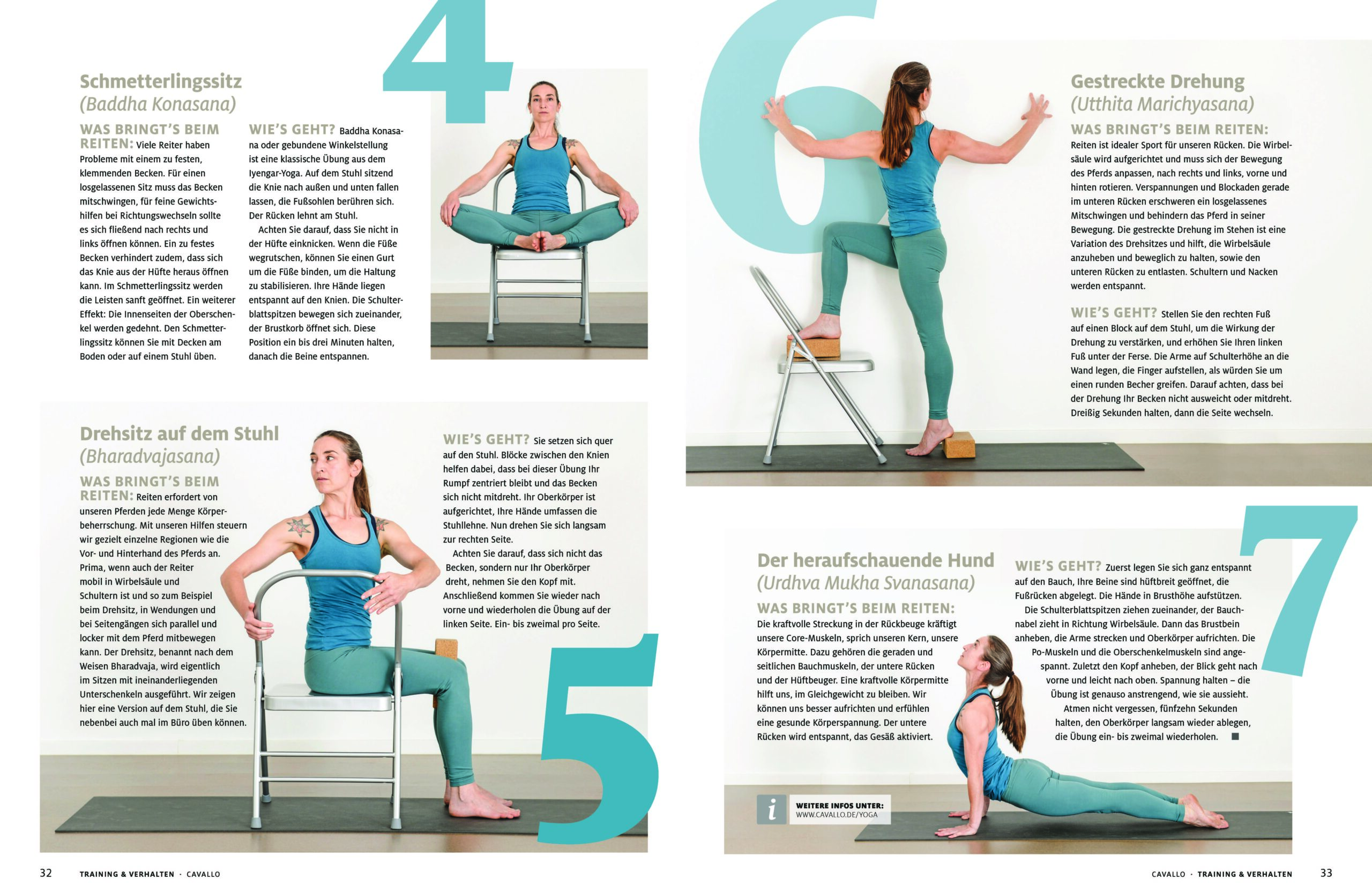 4

Schmetterlingssitz
(Baddha Konasana)

WAS BRINGT'S BEIM REITEN: Viele Reiter haben Probleme mit einem zu festen, klemmenden Becken. Für einen losgelassenen Sitz muss das Becken mitschwingen, für feine Gewichtshilfen bei Richtungswechseln sollte es sich fließend nach rechts und links öffnen können. Ein zu festes Becken verhindert zudem, dass sich das Knie aus der Hüfte heraus öffnen kann. Im Schmetterlingssitz werden die Leisten sanft geöffnet. Ein weiterer Effekt: Die Innenseiten der Oberschenkel werden gedehnt. Den Schmetterlingssitz können Sie mit Decken am Boden oder auf einem Stuhl üben.

WIE'S GEHT? Baddha Konasana oder gebundene Winkelstellung ist eine klassische Übung aus dem Iyengar-Yoga. Auf dem Stuhl sitzend die Knie nach außen und unten fallen lassen, die Fußsohlen berühren sich. Der Rücken lehnt am Stuhl.

Achten Sie darauf, dass Sie nicht in der Hüfte einknicken. Wenn die Füße wegrutschen, können Sie einen Gurt um die Füße binden, um die Haltung zu stabilisieren. Ihre Hände liegen entspannt auf den Knien. Die Schulterblattspitzen bewegen sich zueinander, der Brustkorb öffnet sich. Diese Position ein bis drei Minuten halten, danach die Beine entspannen.

Drehsitz auf dem Stuhl
(Bharadvajasana)

WAS BRINGT'S BEIM REITEN: Reiten erfordert von unseren Pferden jede Menge Körperbeherrschung. Mit unseren Hilfen steuern wir gezielt einzelne Regionen wie die Vor- und Hinterhand des Pferds an. Prima, wenn auch der Reiter mobil in Wirbelsäule und Schultern ist und so zum Beispiel beim Drehsitz, in Wendungen und bei Seitengängen sich parallel und locker mit dem Pferd mitbewegen kann. Der Drehsitz, benannt nach dem Weisen Bharadvaja, wird eigentlich im Sitzen mit ineinanderliegenden Unterschenkeln ausgeführt. Wir zeigen hier eine Version auf dem Stuhl, die Sie nebenbei auch mal im Büro üben können.

WIE'S GEHT? Sie setzen sich quer auf den Stuhl. Blöcke zwischen den Knien helfen dabei, dass bei dieser Übung Ihr Rumpf zentriert bleibt und das Becken sich nicht mitdreht. Ihr Oberkörper ist aufgerichtet, Ihre Hände umfassen die Stuhllehne. Nun drehen Sie sich langsam zur rechten Seite.

Achten Sie darauf, dass sich nicht das Becken, sondern nur Ihr Oberkörper dreht, nehmen Sie den Kopf mit. Anschließend kommen Sie wieder nach vorne und wiederholen die Übung auf der linken Seite. Ein- bis zweimal pro Seite.

5

32 TRAINING & VERHALTEN · CAVALLO

6

Gestreckte Drehung
(Utthita Marichyasana)

WAS BRINGT'S BEIM REITEN: Reiten ist idealer Sport für unseren Rücken. Die Wirbelsäule wird aufgerichtet und muss sich der Bewegung des Pferds anpassen, nach rechts und links, vorne und hinten rotieren. Verspannungen und Blockaden gerade im unteren Rücken erschweren ein losgelassenes Mitschwingen und behindern das Pferd in seiner Bewegung. Die gestreckte Drehung im Stehen ist eine Variation des Drehsitzes und hilft, die Wirbelsäule anzuheben und beweglich zu halten, sowie den unteren Rücken zu entlasten. Schultern und Nacken werden entspannt.

WIE'S GEHT? Stellen Sie den rechten Fuß auf einen Block auf dem Stuhl, um die Wirkung der Drehung zu verstärken, und erhöhen Sie Ihren linken Fuß unter der Ferse. Die Arme auf Schulterhöhe an die Wand legen, die Finger aufstellen, als würden Sie um einen runden Becher greifen. Darauf achten, dass bei der Drehung Ihr Becken nicht ausweicht oder mitdreht. Dreißig Sekunden halten, dann die Seite wechseln.

7

Der heraufschauende Hund
(Urdhva Mukha Svanasana)

WAS BRINGT'S BEIM REITEN: Die kraftvolle Streckung in der Rückbeuge kräftigt unsere Core-Muskeln, sprich unseren Kern, unsere Körpermitte. Dazu gehören die geraden und seitlichen Bauchmuskeln, der untere Rücken und der Hüftbeuger. Eine kraftvolle Körpermitte hilft uns, im Gleichgewicht zu bleiben. Wir können uns besser aufrichten und erfühlen eine gesunde Körperspannung. Der untere Rücken wird entspannt, das Gesäß aktiviert.

WIE'S GEHT? Zuerst legen Sie sich ganz entspannt auf den Bauch, Ihre Beine sind hüftbreit geöffnet, die Fußrücken abgelegt. Die Hände in Brusthöhe aufstützen.

Die Schulterblattspitzen ziehen zueinander, der Bauchnabel zieht in Richtung Wirbelsäule. Dann das Brustbein anheben, die Arme strecken und Oberkörper aufrichten. Die Po-Muskeln und die Oberschenkelmuskeln sind angespannt. Zuletzt den Kopf anheben, der Blick geht nach vorne und leicht nach oben. Spannung halten – die Übung ist genauso anstrengend, wie sie aussieht.

Atmen nicht vergessen, fünfzehn Sekunden halten, den Oberkörper langsam wieder ablegen, die Übung ein- bis zweimal wiederholen. ■

i WEITERE INFOS UNTER: WWW.CAVALLO.DE/YOGA

CAVALLO · TRAINING & VERHALTEN 33